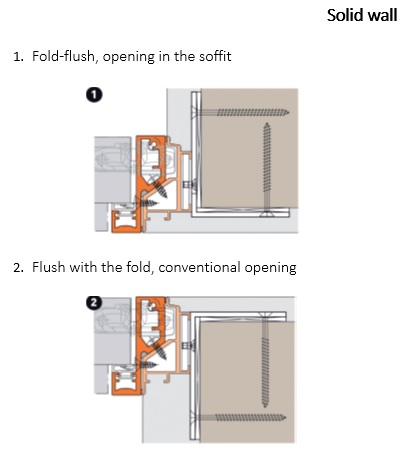 Solid wall

1. Fold-flush, opening in the soffit

1

2. Flush with the fold, conventional opening

2